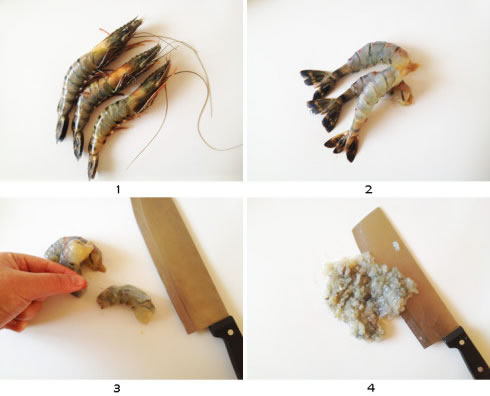 1

2

3

4