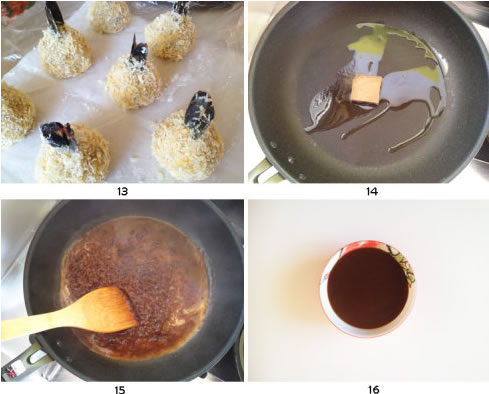 13

14

15

16