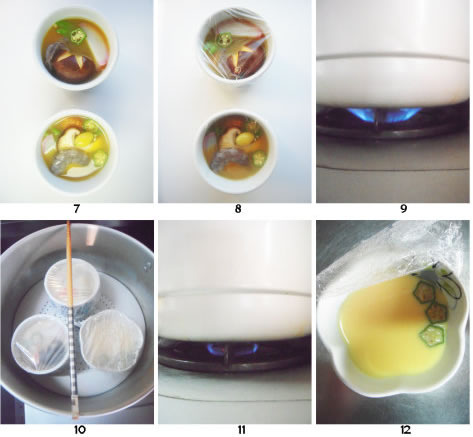 7

8

9

10

11

12