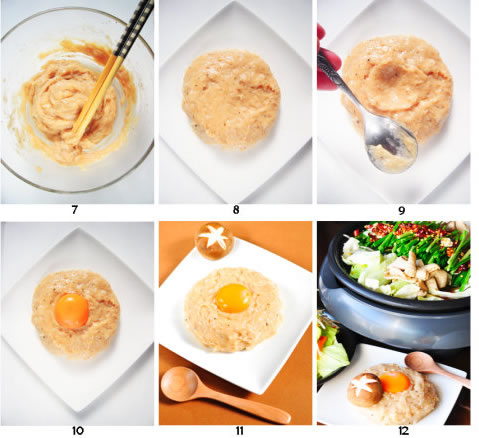 7

8

9

10

11

12