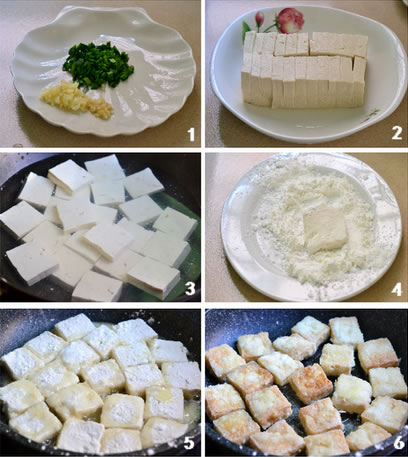 1
2
3
4
5
6