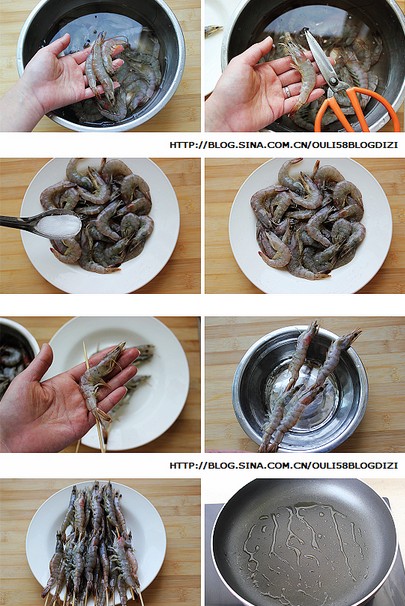 HTTP://BLOG.SINA.COM.CN/OULI58BLOGDIZI

HTTP://BLOG.SINA.COM.CN/OULI58BLOGDIZI