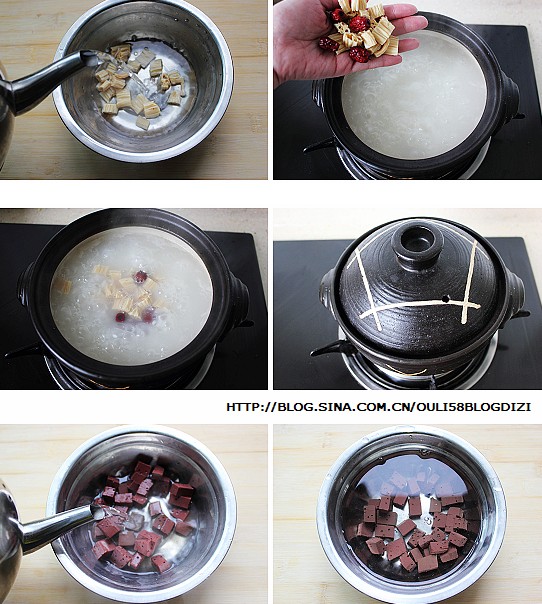 HTTP://BLOG.SINA.COM.CN/OULI58BLOGDIZI