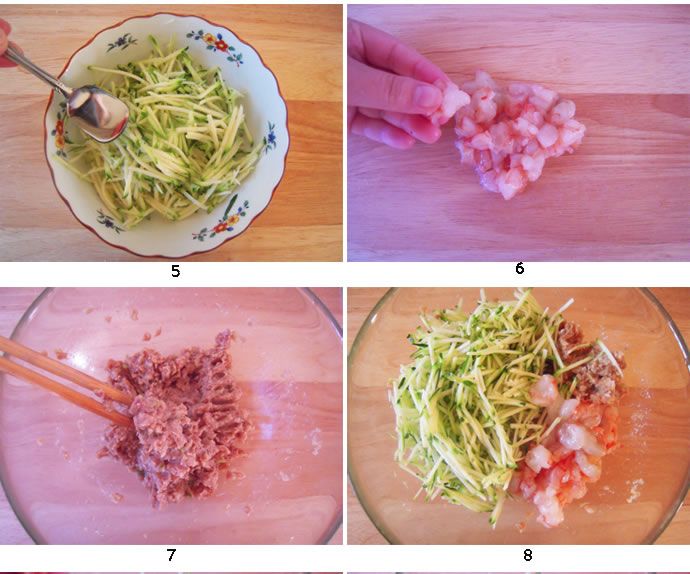 5

6

7

8