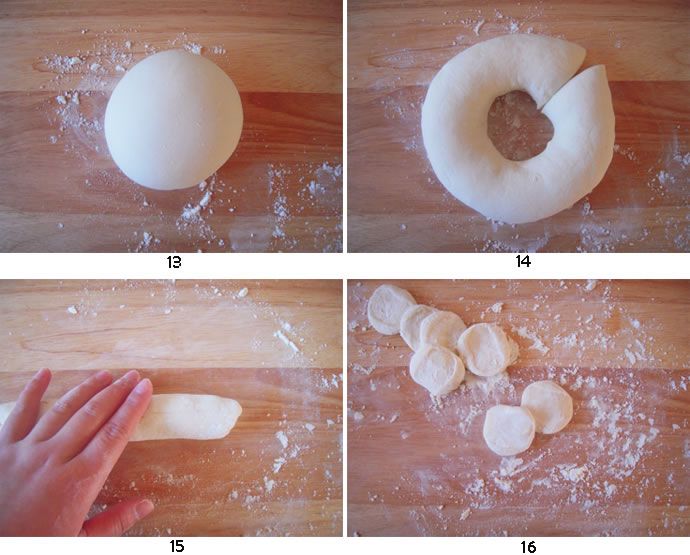 13

14

15

16