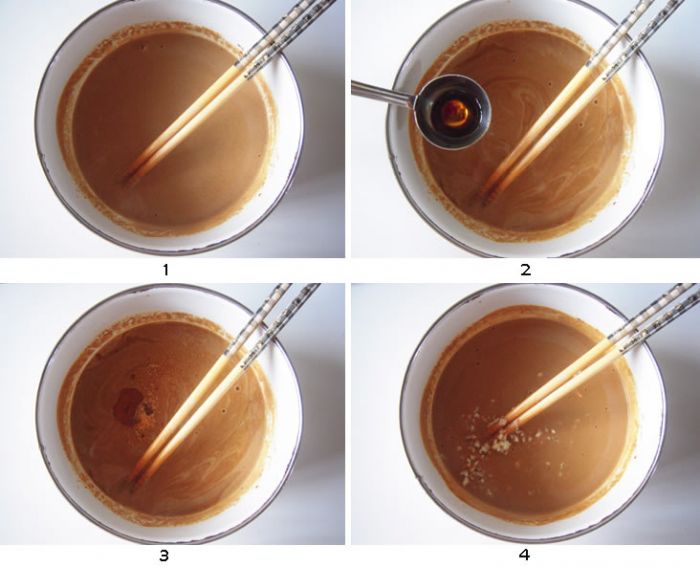 1

2

3

4