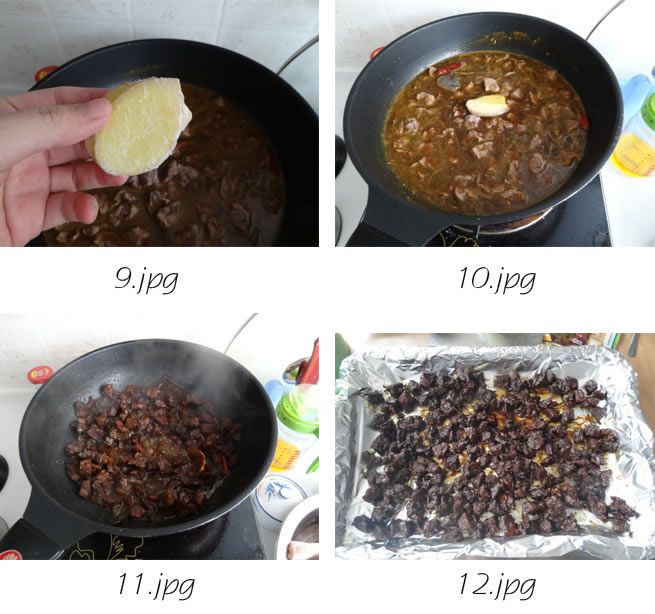 9.jpg

10.jpg

11.jpg

12.jpg