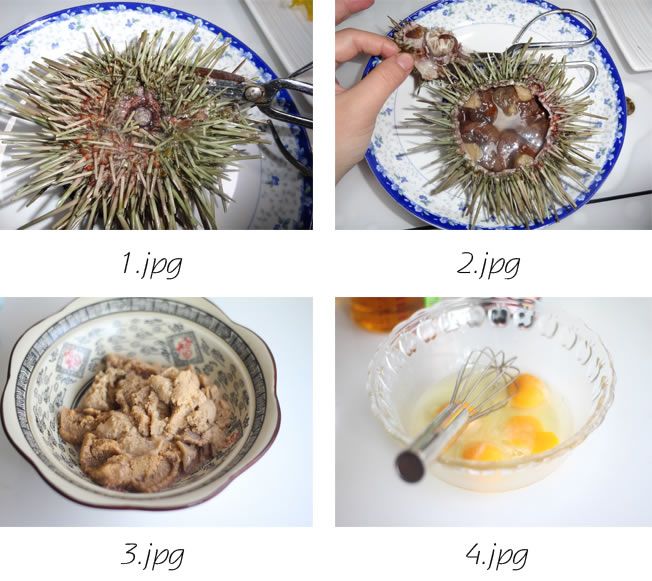 1.jpg

2.jpg

3.jpg

4.jpg