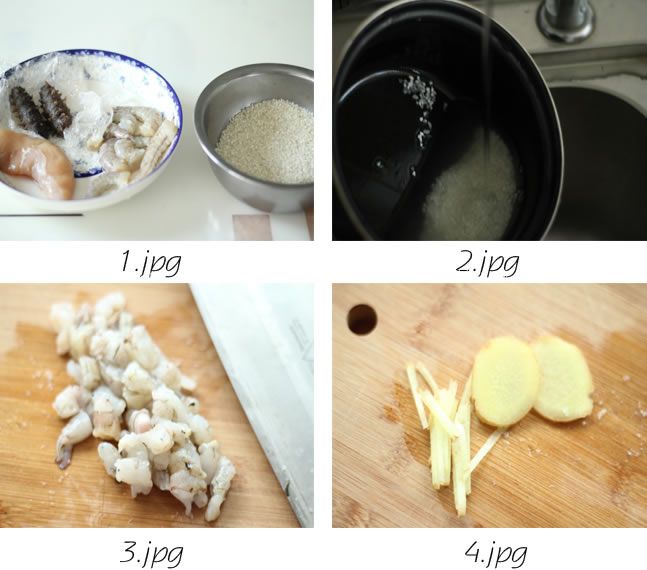 1.jpg

2.jpg

3.jpg

4.jpg