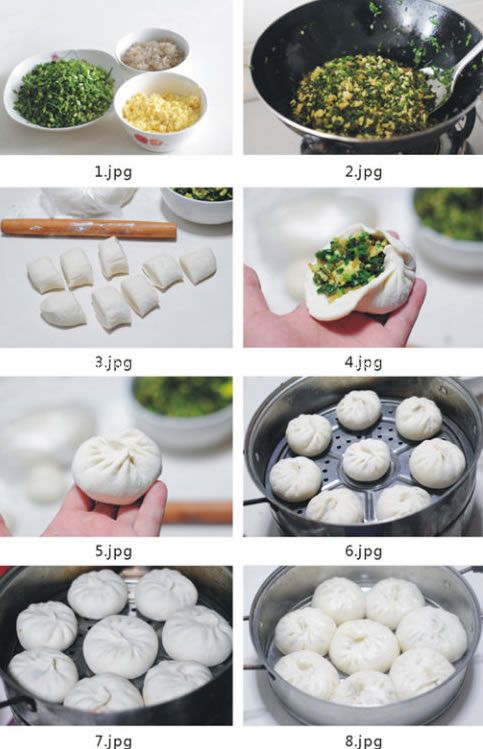 1.jpg

2.jpg

3.jpg

4.jpg

5.jpg

6.jpg

7.jpg

8.jpg